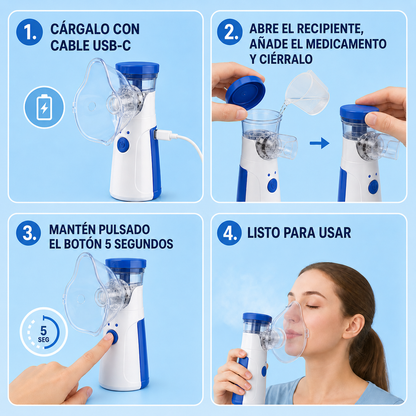 1. CÁRGALO CON CABLE USB-C

2. ABRE EL RECIPIENTE, AÑADE EL MEDICAMENTO Y CIÉRRALO

3. MANTÉN PULSADO EL BOTÓN 5 SEGUNDOS

5 SEG

4. LISTO PARA USAR